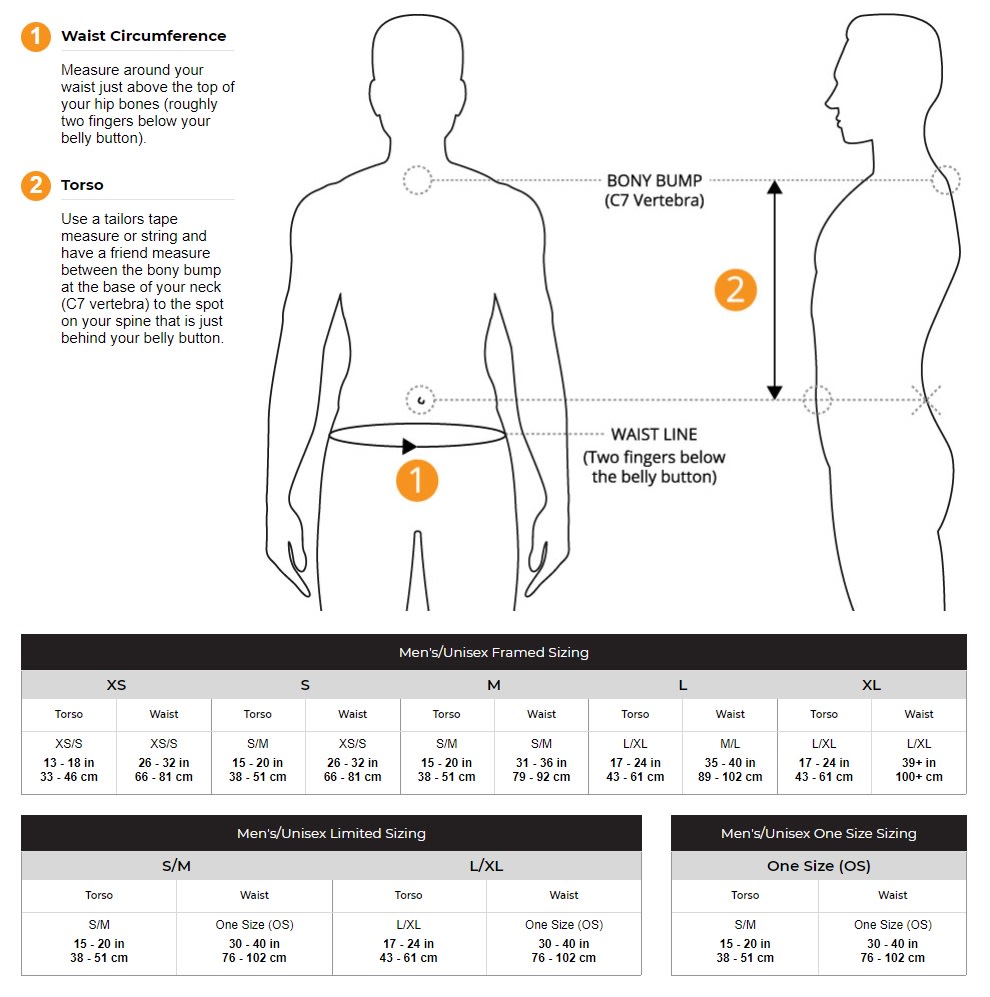 1 Waist Circumference

Measure around your waist just above the top of your hip bones (roughly two fingers below your belly button).

2 Torso

Use a tailors tape measure or string and have a friend measure between the bony bump at the base of your neck (C7 vertebra) to the spot on your spine that is just behind your belly button.

BONY BUMP (C7 Vertebra)

2

WAIST LINE (Two fingers below the belly button)

1

Men's/Unisex Framed Sizing

| XS | | S | | M | | L | | XL | |
|---|---|---|---|---|---|---|---|---|---|
| Torso | Waist | Torso | Waist | Torso | Waist | Torso | Waist | Torso | Waist |
| XS/S 13 - 18 in 33 - 46 cm | XS/S 26 - 32 in 66 - 81 cm | S/M 15 - 20 in 38 - 51 cm | XS/S 26 - 32 in 66 - 81 cm | S/M 15 - 20 in 38 - 51 cm | S/M 31 - 36 in 79 - 92 cm | L/XL 17 - 24 in 43 - 61 cm | M/L 35 - 40 in 89 - 102 cm | L/XL 17 - 24 in 43 - 61 cm | L/XL 39+ in 100+ cm |

Men's/Unisex Limited Sizing

| S/M | | L/XL | |
|---|---|---|---|
| Torso | Waist | Torso | Waist |
| S/M 15 - 20 in 38 - 51 cm | One Size (OS) 30 - 40 in 76 - 102 cm | L/XL 17 - 24 in 43 - 61 cm | One Size (OS) 30 - 40 in 76 - 102 cm |

Men's/Unisex One Size Sizing

| One Size (OS) | |
|---|---|
| Torso | Waist |
| S/M 15 - 20 in 38 - 51 cm | One Size (OS) 30 - 40 in 76 - 102 cm |